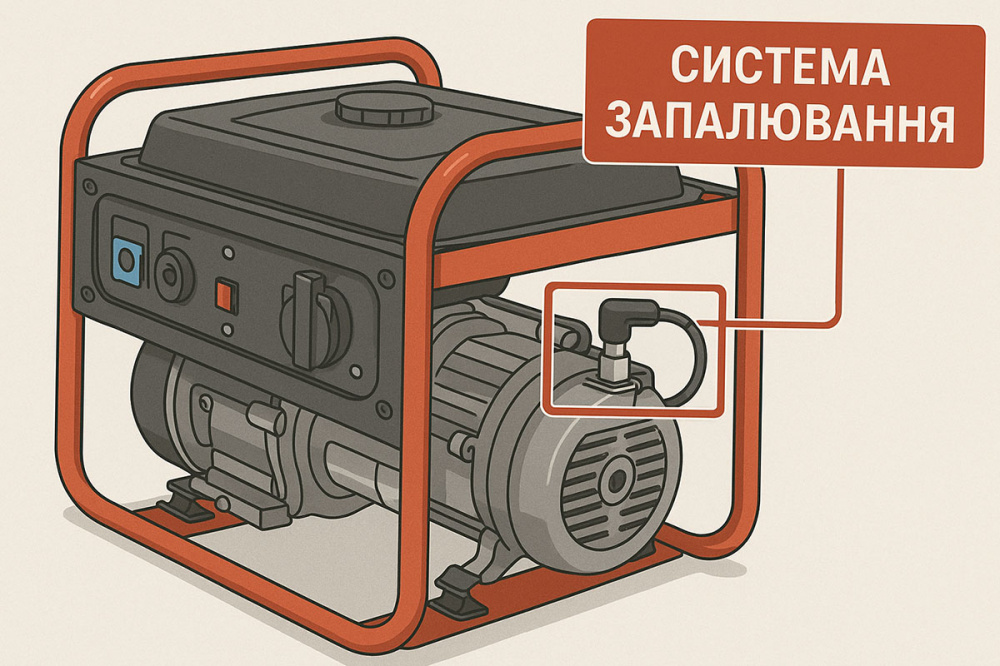 СИСТЕМА ЗАПАЛЮВАННЯ